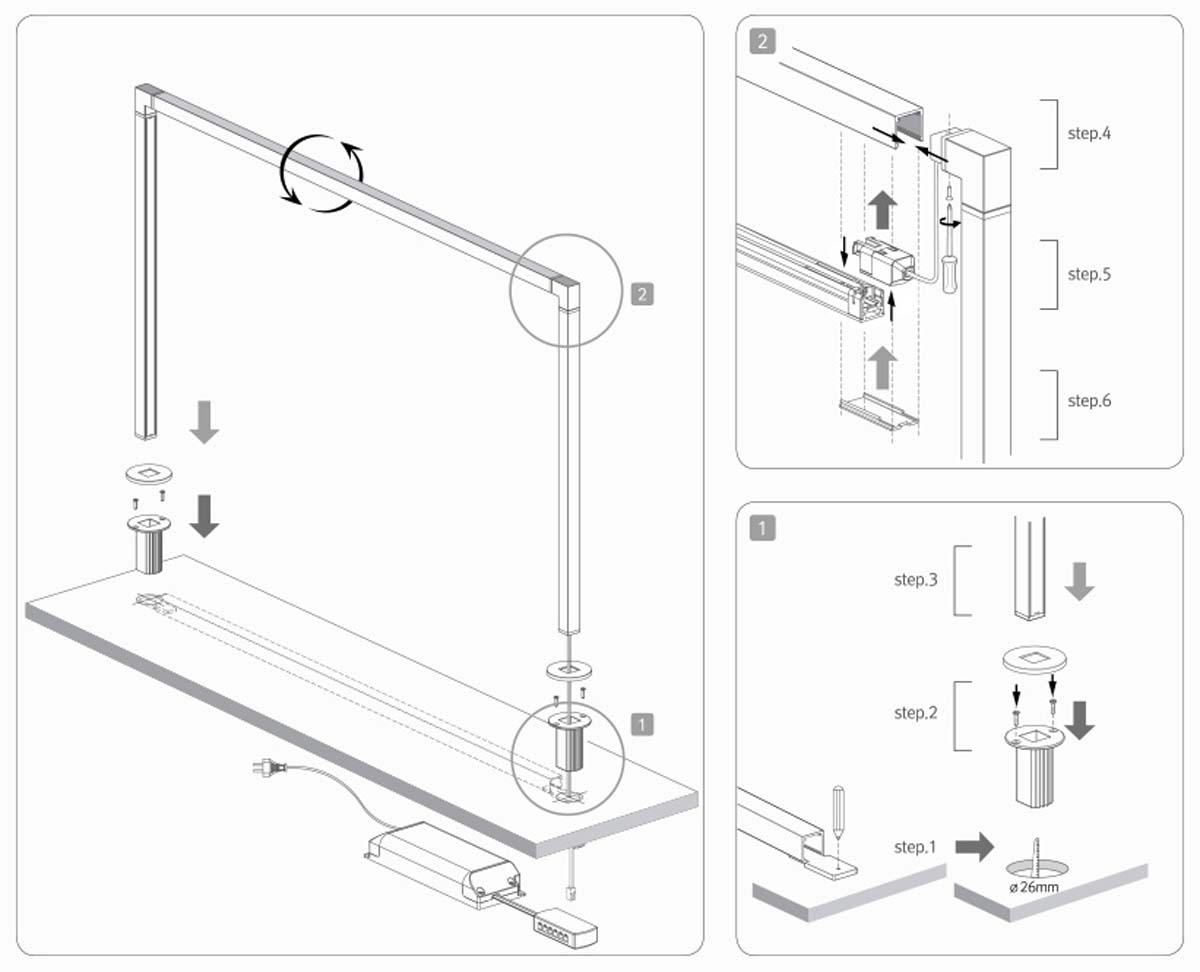 2

1

2

step.4

step.5

step.6

1

step.3

step.2

step.1

ø 26mm