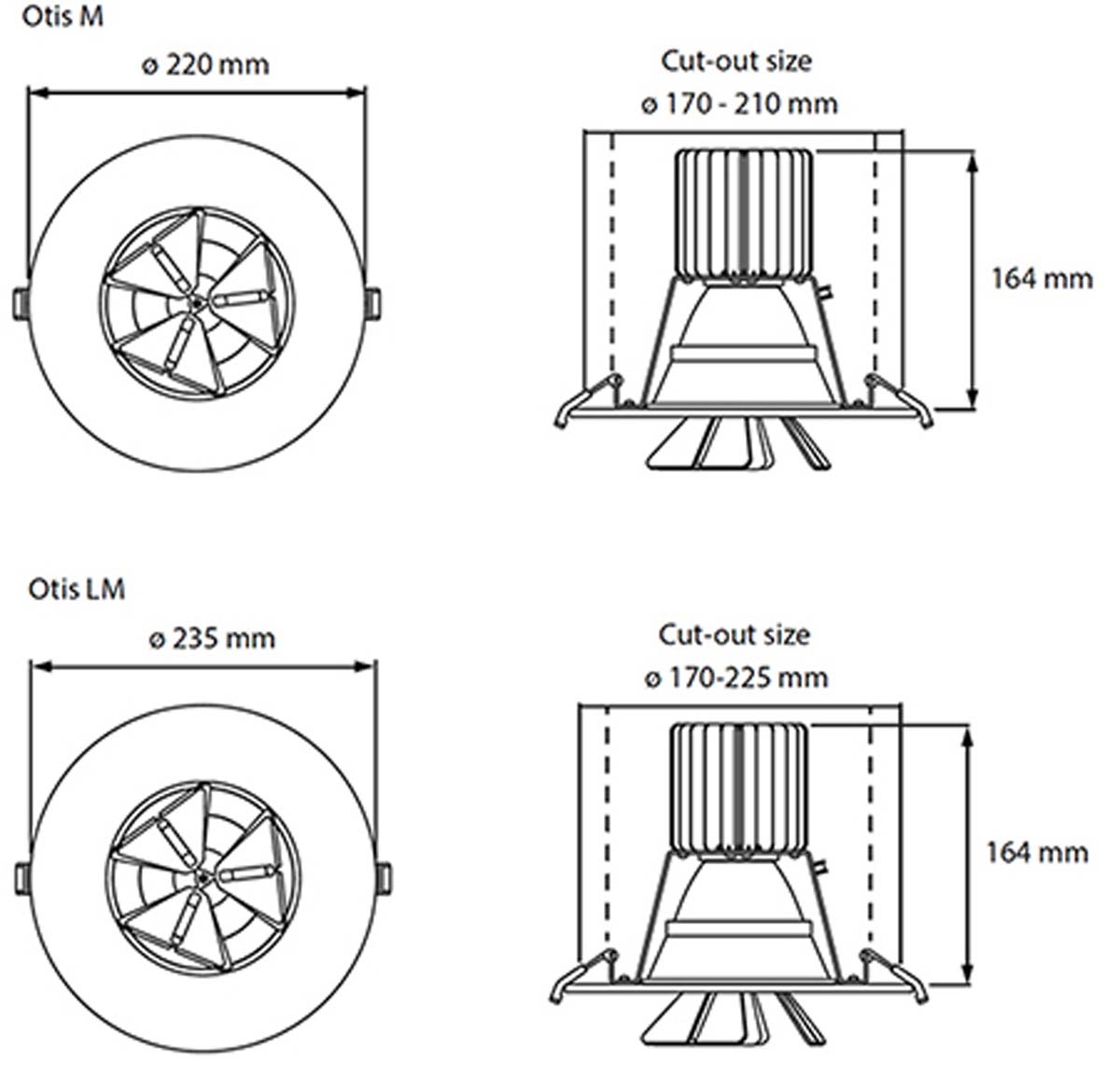 Otis M

ø 220 mm

Cut-out size
ø 170 - 210 mm

164 mm

Otis LM

ø 235 mm

Cut-out size
ø 170-225 mm

164 mm