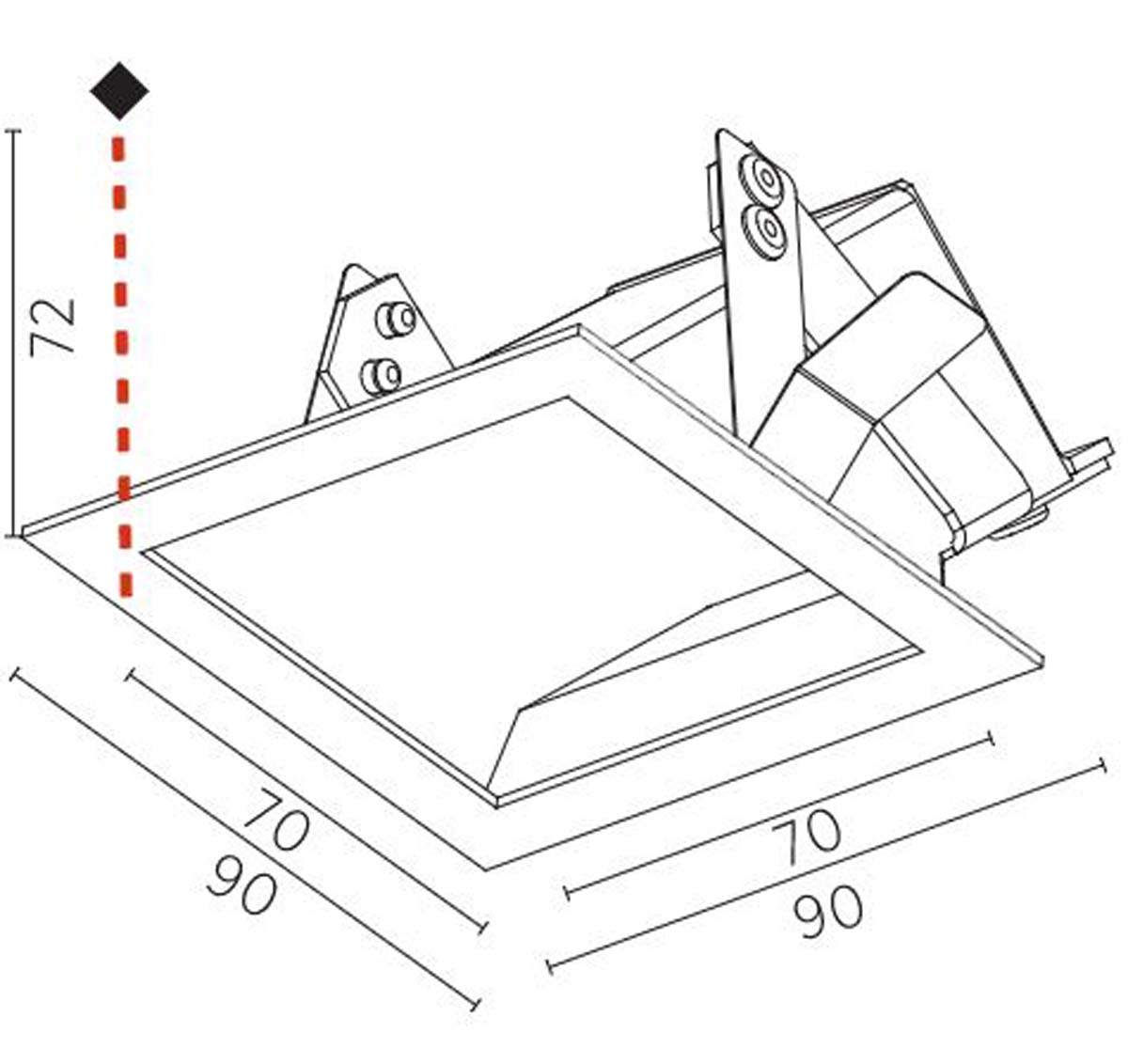 72
70
90
70
90