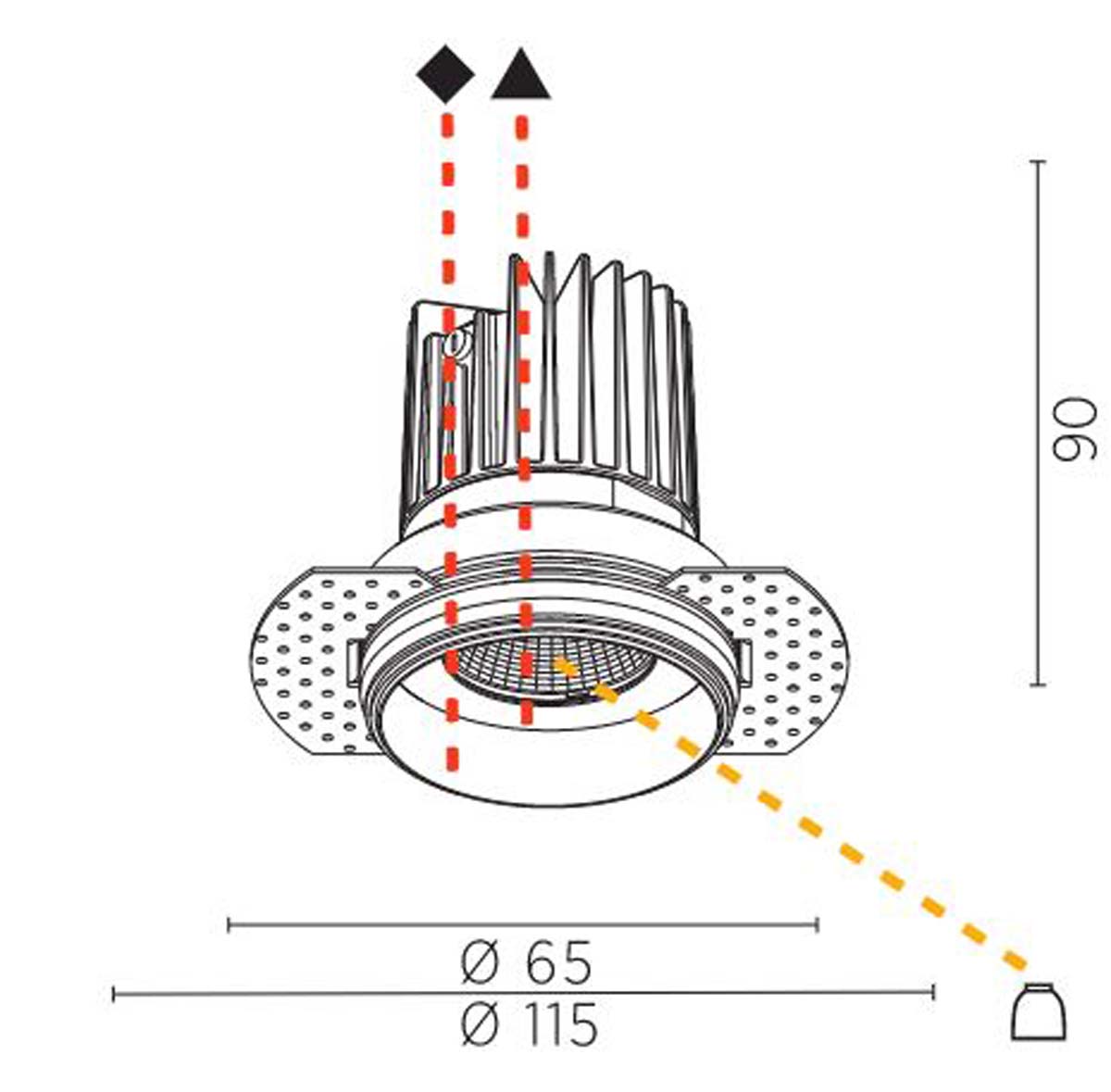 90

Ø 65

Ø 115