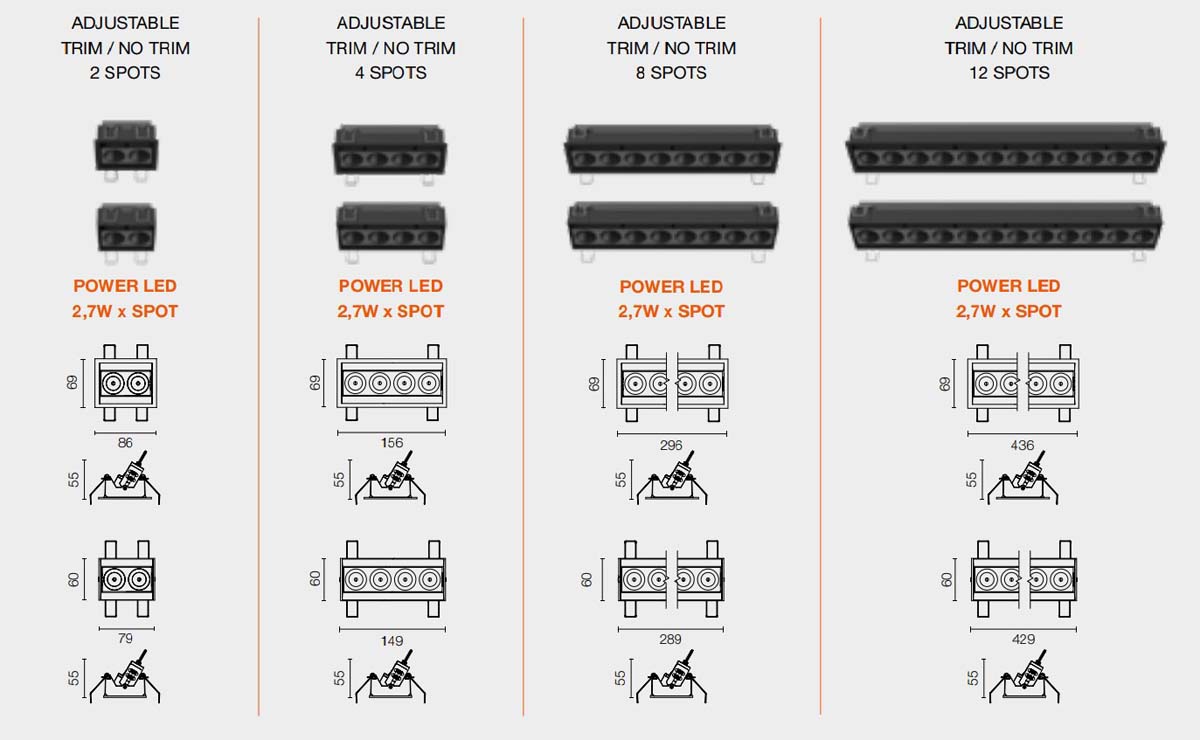 ADJUSTABLE
TRIM / NO TRIM
2 SPOTS

POWER LED
2,7W x SPOT

69
86
55
60
79
55

ADJUSTABLE
TRIM / NO TRIM
4 SPOTS

POWER LED
2,7W x SPOT

69
156
55
60
149
55

ADJUSTABLE
TRIM / NO TRIM
8 SPOTS

POWER LED
2,7W x SPOT

69
296
55
60
289
55

ADJUSTABLE
TRIM / NO TRIM
12 SPOTS

POWER LED
2,7W x SPOT

69
436
55
60
429
55